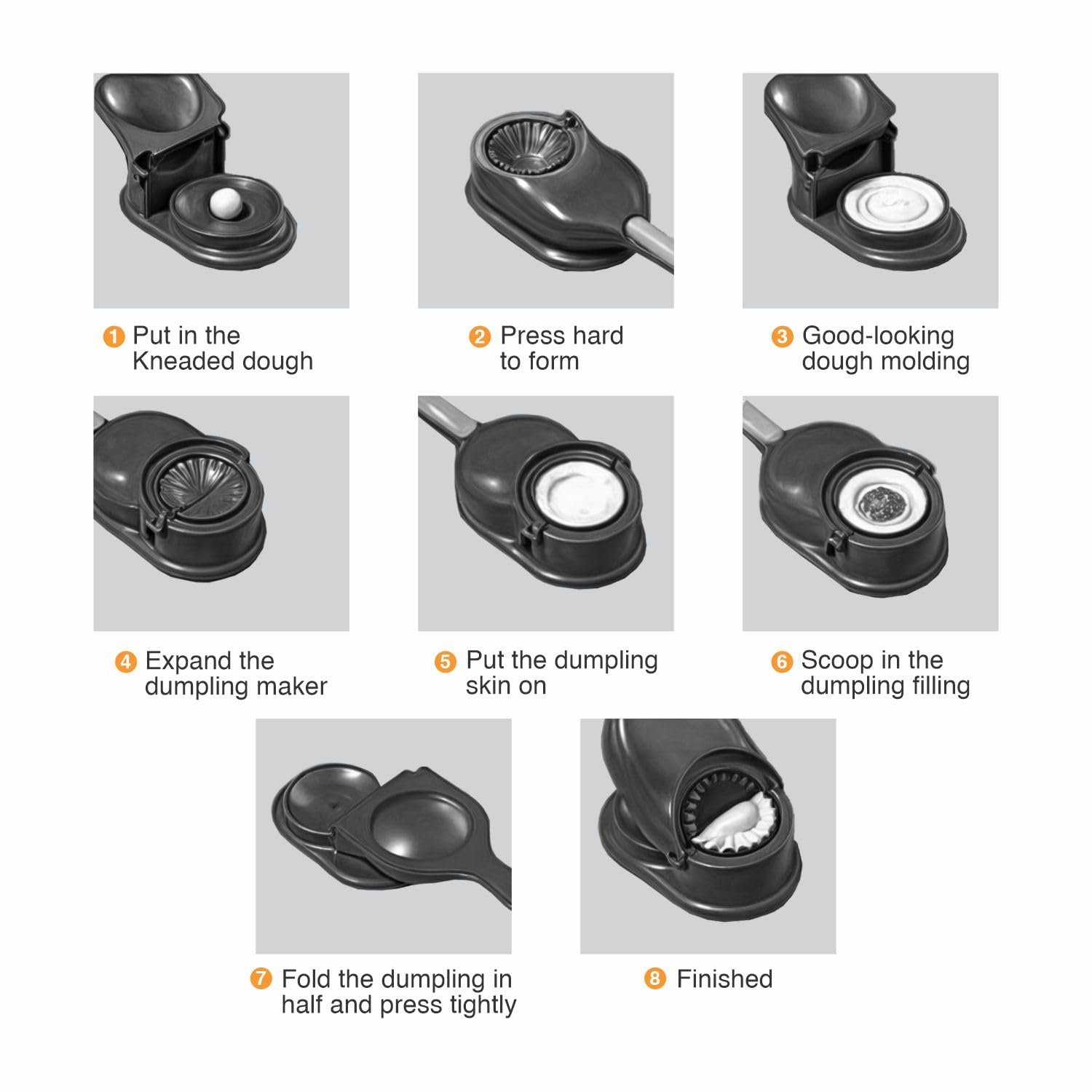 1 Put in the Kneaded dough

2 Press hard to form

3 Good-looking dough molding

4 Expand the dumpling maker

5 Put the dumpling skin on

6 Scoop in the dumpling filling

7 Fold the dumpling in half and press tightly

8 Finished