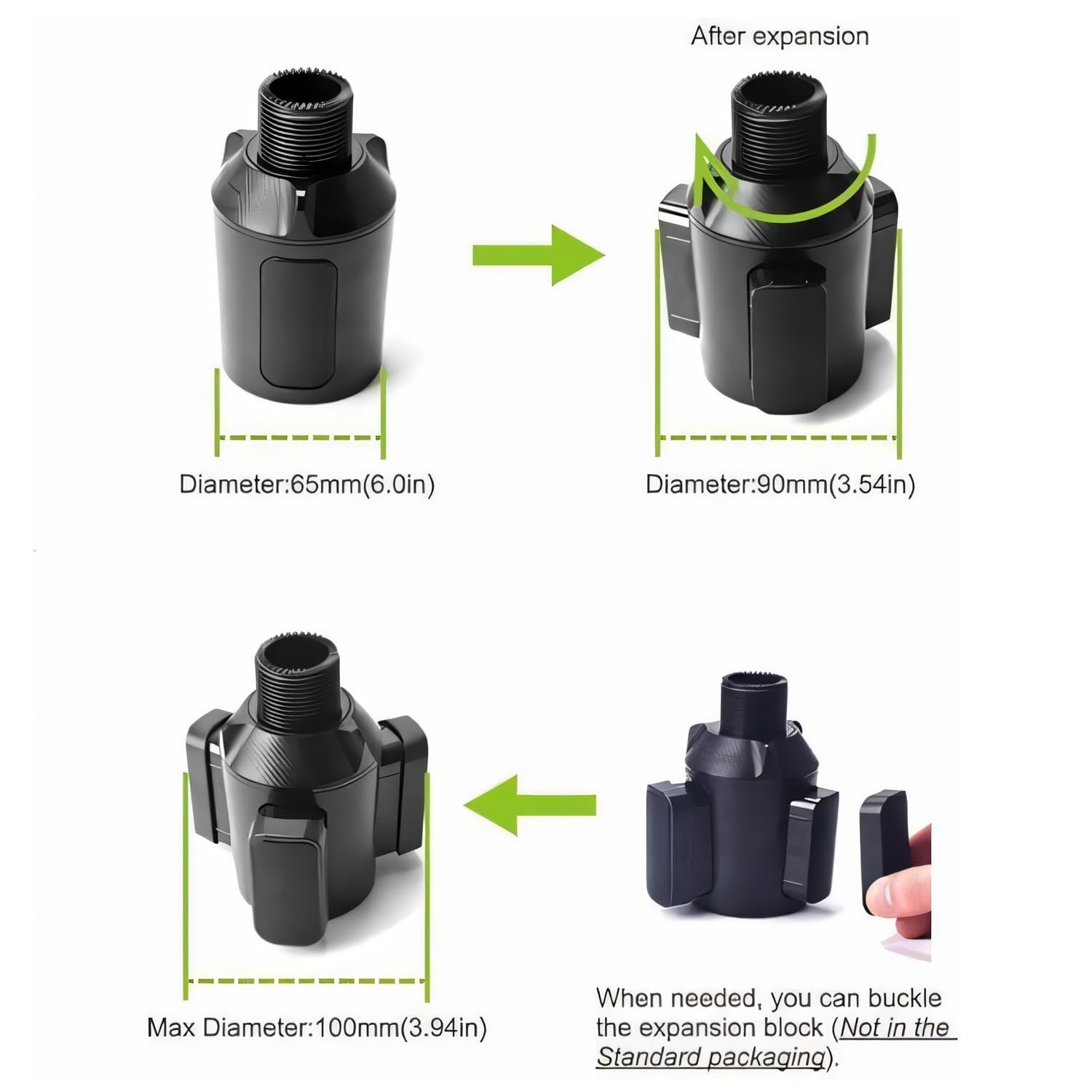 After expansion

Diameter:65mm(6.0in)

Diameter:90mm(3.54in)

Max Diameter:100mm(3.94in)

When needed, you can buckle the expansion block (Not in the Standard packaging).