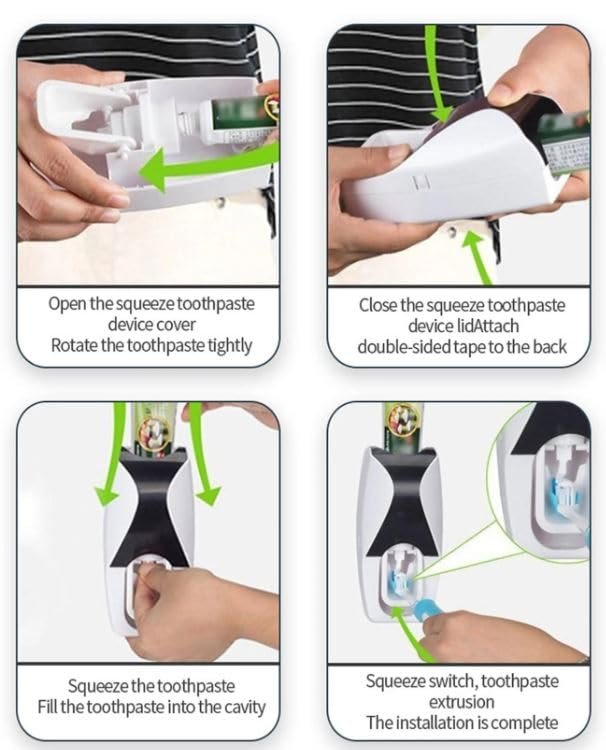 Open the squeeze toothpaste device cover
Rotate the toothpaste tightly

Close the squeeze toothpaste device lidAttach double-sided tape to the back

Squeeze the toothpaste
Fill the toothpaste into the cavity

Squeeze switch, toothpaste extrusion
The installation is complete