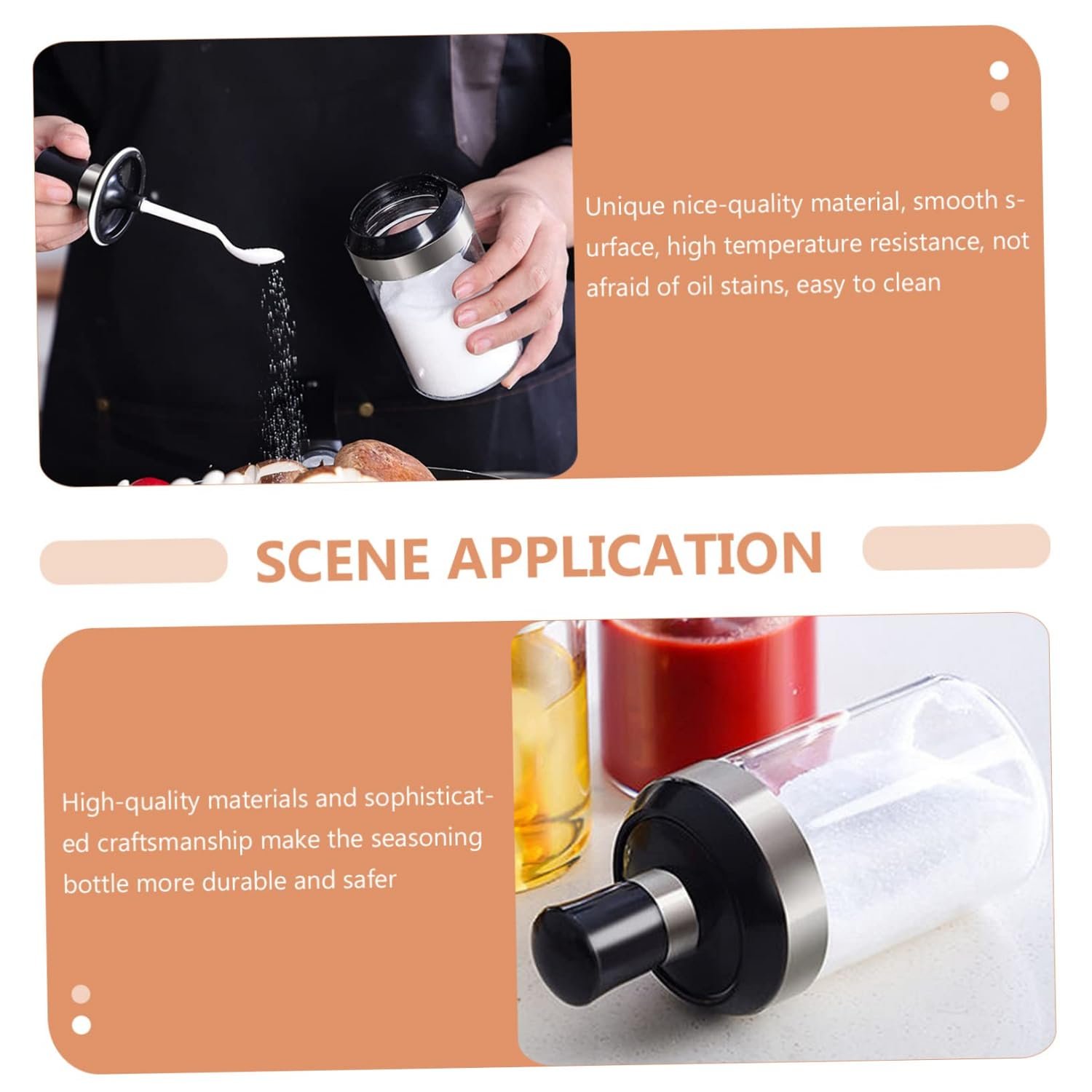 Unique nice-quality material, smooth surface, high temperature resistance, not afraid of oil stains, easy to clean

SCENE APPLICATION

High-quality materials and sophisticated craftsmanship make the seasoning bottle more durable and safer