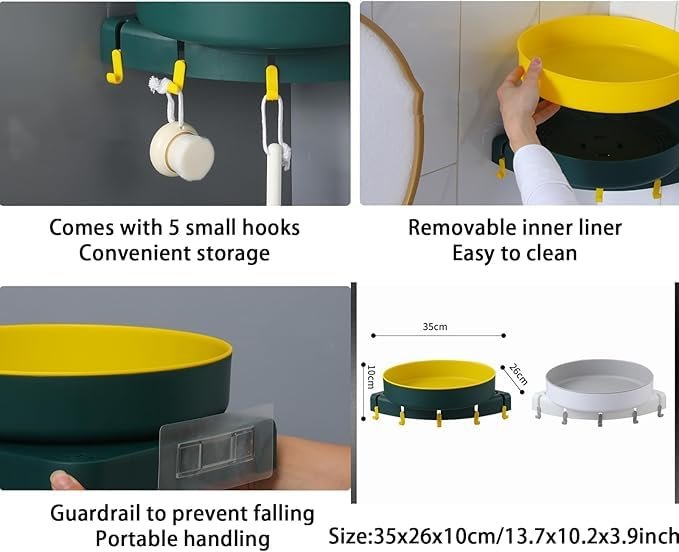 Comes with 5 small hooks
Convenient storage

Removable inner liner
Easy to clean

Guardrail to prevent falling
Portable handling

35cm
10cm
26cm

Size:35x26x10cm/13.7x10.2x3.9inch