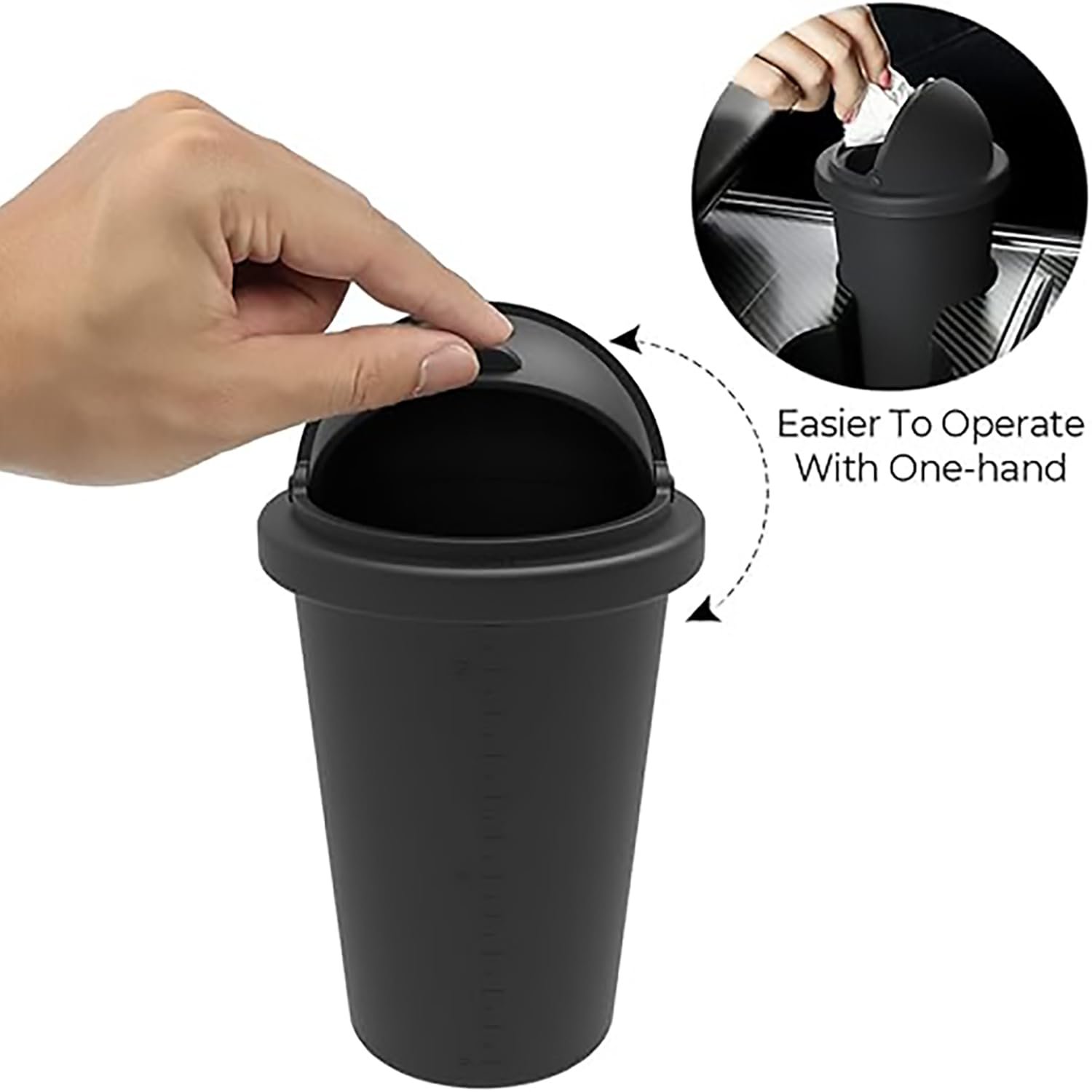 Easier To Operate With One-hand